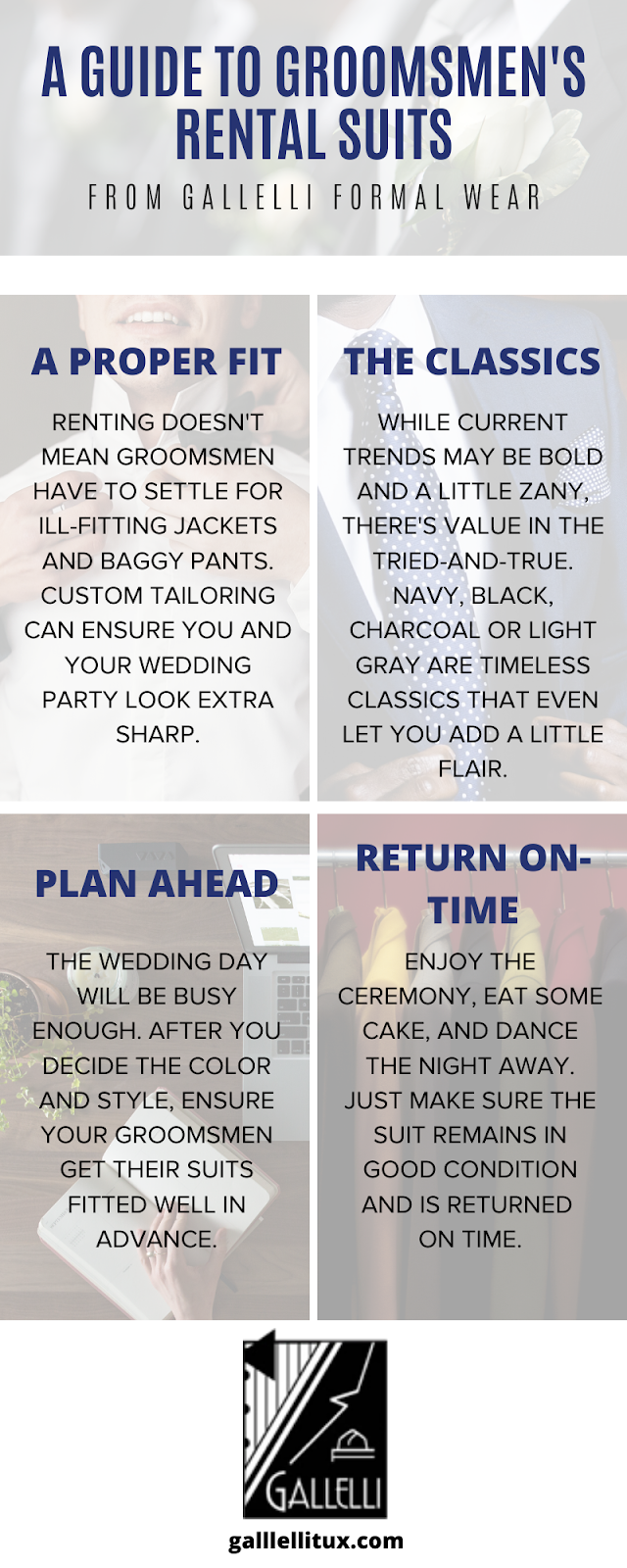 A GUIDE TO GROOMSMEN'S RENTAL SUITS

FROM GALLELLI FORMAL WEAR

A PROPER FIT

RENTING DOESN'T MEAN GROOMSMEN HAVE TO SETTLE FOR ILL-FITTING JACKETS AND BAGGY PANTS. CUSTOM TAILORING CAN ENSURE YOU AND YOUR WEDDING PARTY LOOK EXTRA SHARP.

THE CLASSICS

WHILE CURRENT TRENDS MAY BE BOLD AND A LITTLE ZANY, THERE'S VALUE IN THE TRIED-AND-TRUE. NAVY, BLACK, CHARCOAL OR LIGHT GRAY ARE TIMELESS CLASSICS THAT EVEN LET YOU ADD A LITTLE FLAIR.

PLAN AHEAD

THE WEDDING DAY WILL BE BUSY ENOUGH. AFTER YOU DECIDE THE COLOR AND STYLE, ENSURE YOUR GROOMSMEN GET THEIR SUITS FITTED WELL IN ADVANCE.

RETURN ON-TIME

ENJOY THE CEREMONY, EAT SOME CAKE, AND DANCE THE NIGHT AWAY. JUST MAKE SURE THE SUIT REMAINS IN GOOD CONDITION AND IS RETURNED ON TIME.

GALLELLI

galllellitux.com